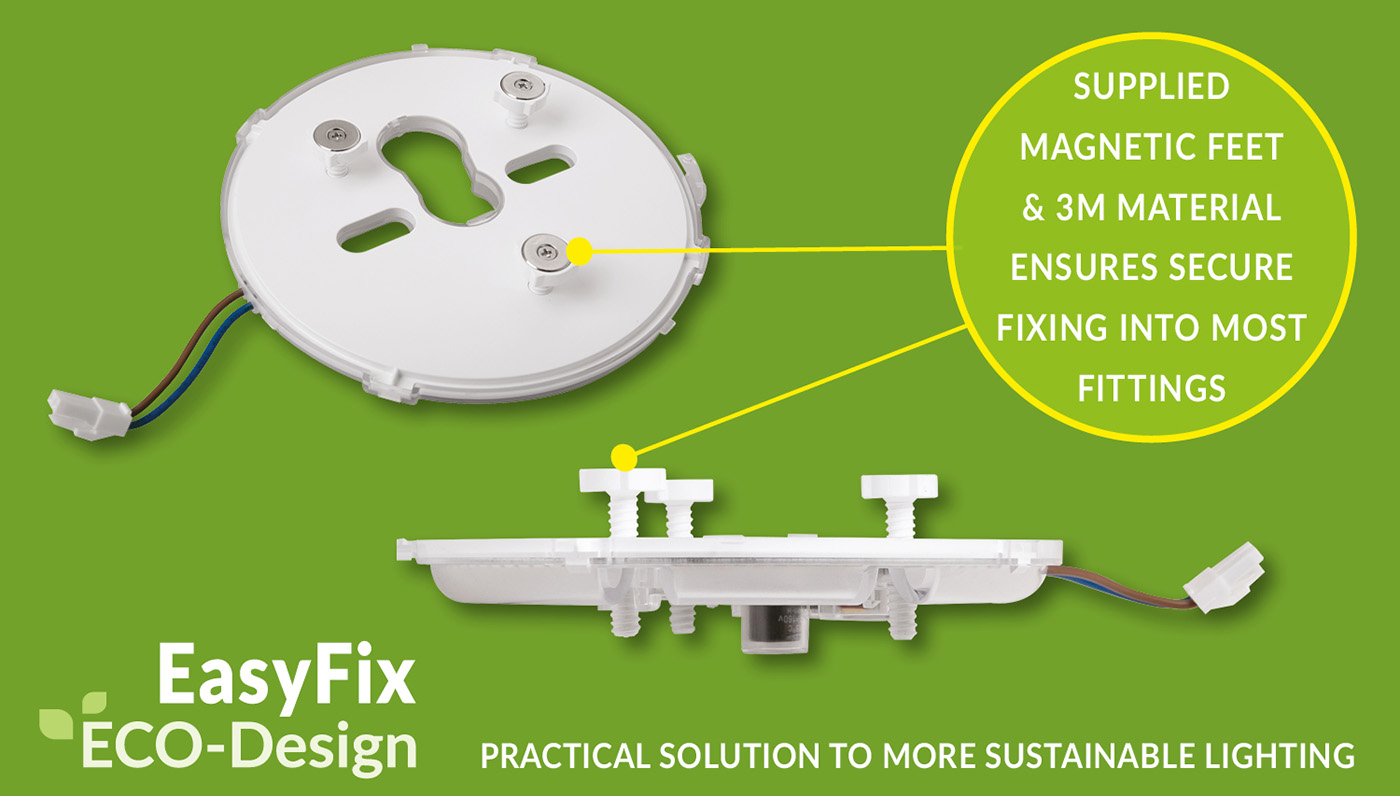 SUPPLIED MAGNETIC FEET & 3M MATERIAL ENSURES SECURE FIXING INTO MOST FITTINGS

EasyFix
ECO-Design

PRACTICAL SOLUTION TO MORE SUSTAINABLE LIGHTING